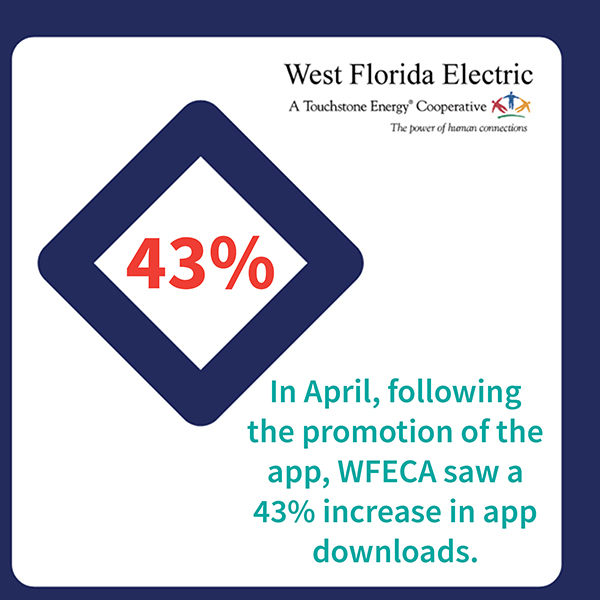 West Florida Electric
A Touchstone Energy® Cooperative
The power of human connections

43%

In April, following the promotion of the app, WFECA saw a 43% increase in app downloads.